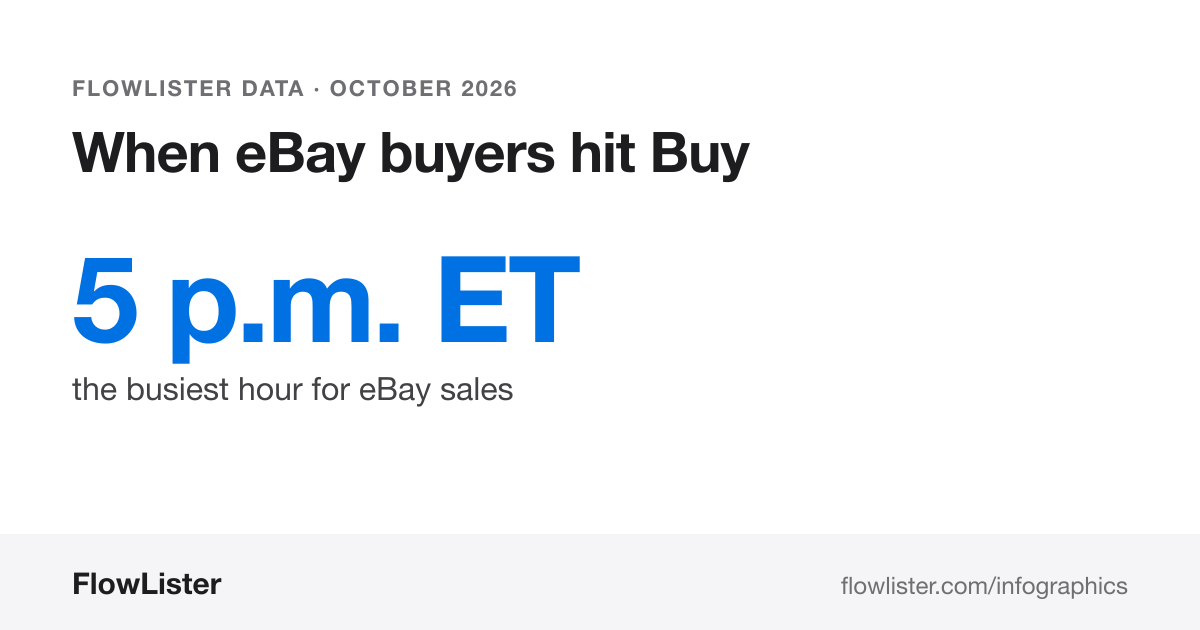 FLOWLISTER DATA · OCTOBER 2026

When eBay buyers hit Buy

5 p.m. ET

the busiest hour for eBay sales

FlowLister

flowlister.com/infographics